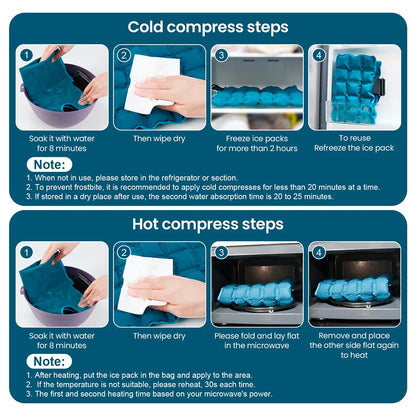 Cold compress steps

1
Soak it with water for 8 minutes

2
Then wipe dry

3
Freeze ice packs for more than 2 hours

4
To reuse Refreeze the ice pack

Note:
1. When not in use, please store in the refrigerator or section.
2. To prevent frostbite, it is recommended to apply cold compresses for less than 20 minutes at a time.
3. If stored in a dry place after use, the second water absorption time is 20 to 25 minutes.

Hot compress steps

1
Soak it with water for 8 minutes

2
Then wipe dry

3
Please fold and lay flat in the microwave

4
Remove and place the other side flat again to heat

Note:
1. After heating, put the ice pack in the bag and apply to the area.
2. If the temperature is not suitable, please reheat, 30s each time.
3. The first and second heating time based on your microwave's power.